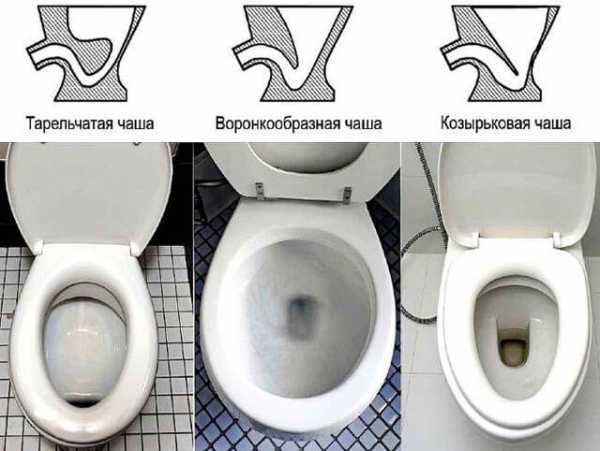 Тарельчатая чаша

Воронкообразная чаша

Козырьковая чаша