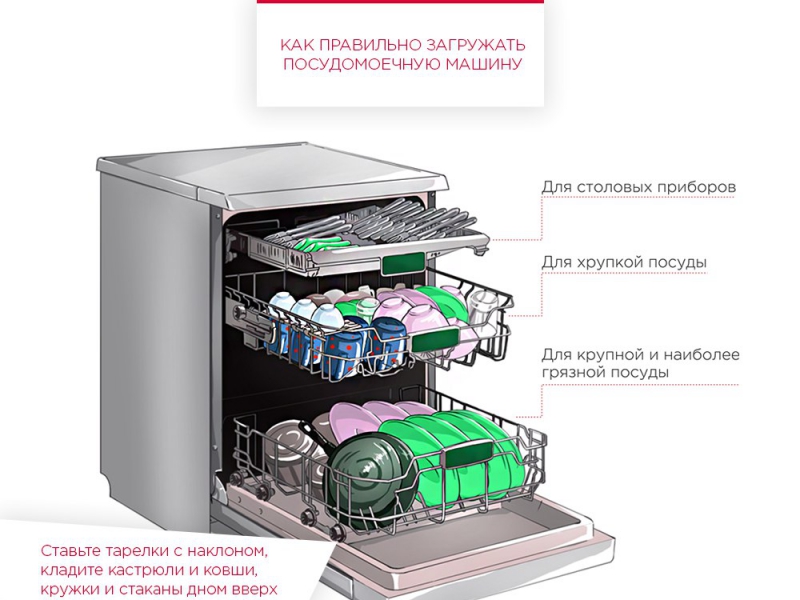 КАК ПРАВИЛЬНО ЗАГРУЖАТЬ ПОСУДОМОЕЧНУЮ МАШИНУ

Для столовых приборов

Для хрупкой посуды

Для крупной и наиболее грязной посуды

Ставьте тарелки с наклоном, кладите кастрюли и ковши, кружки и стаканы дном вверх