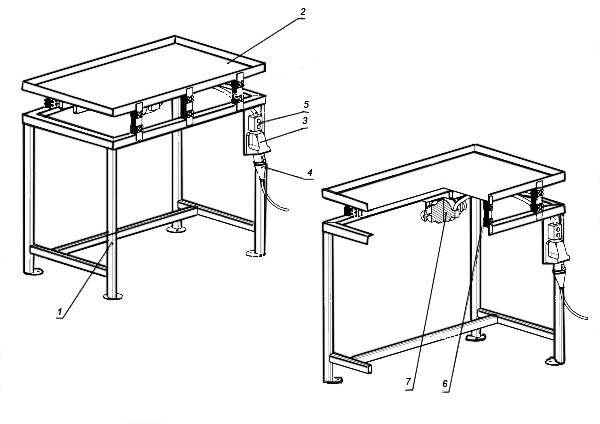 2
5
3
4
1
7
6