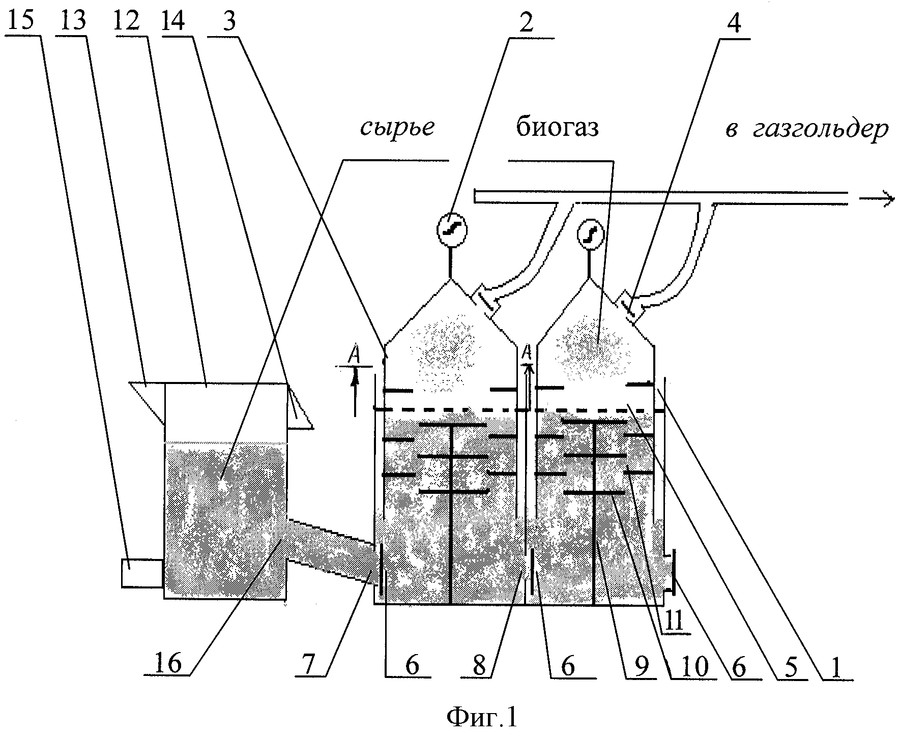 15 13 12 14 3 2 4

сырье биогаз в газгольдер

A A

16 7 6 8 6 9 10 11 6 5 1

Фиг.1