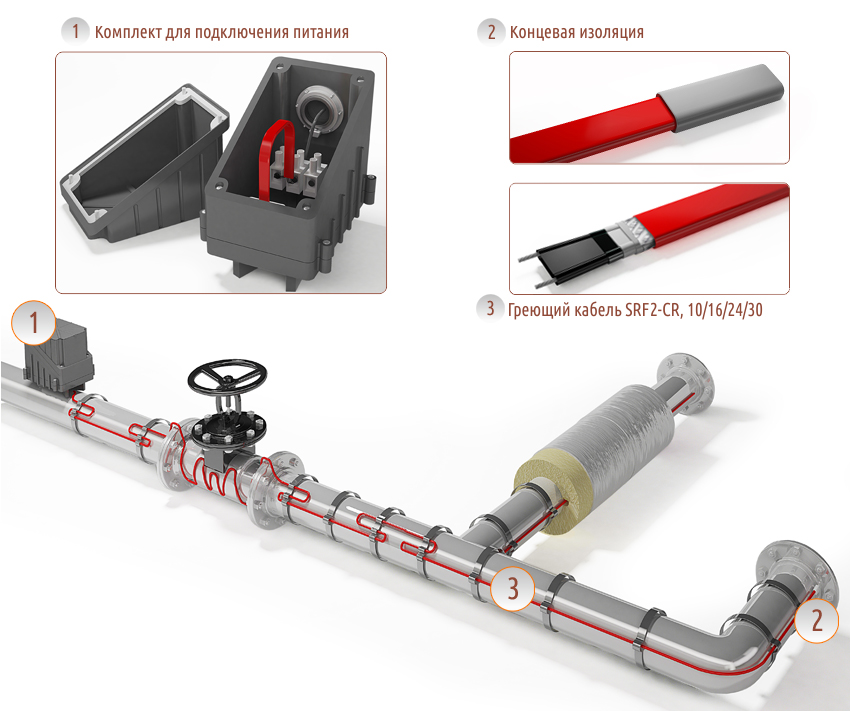 1 Комплект для подключения питания

2 Концевая изоляция

3 Греющий кабель SRF2-CR, 10/16/24/30

1

3

2