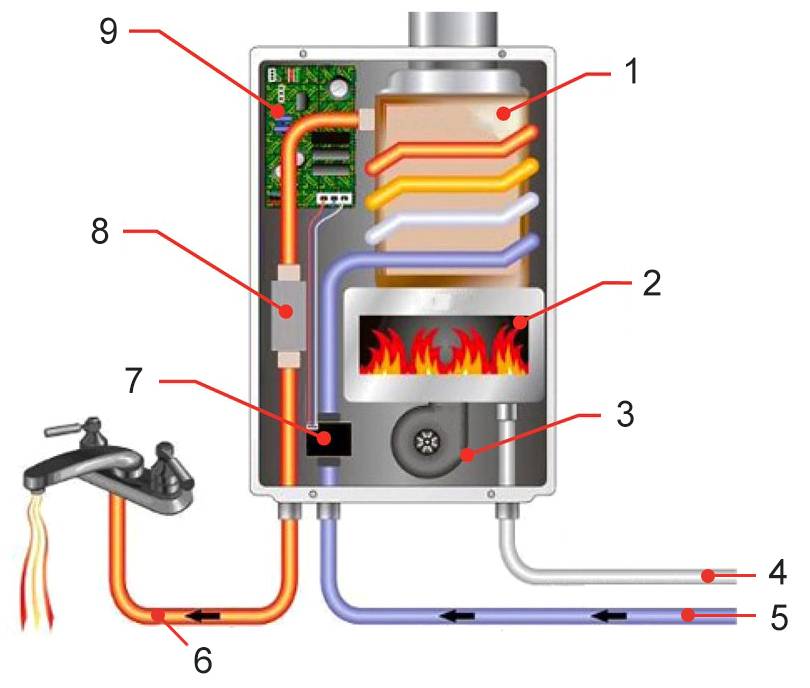 9
1
8
2
7
3
4
5
6