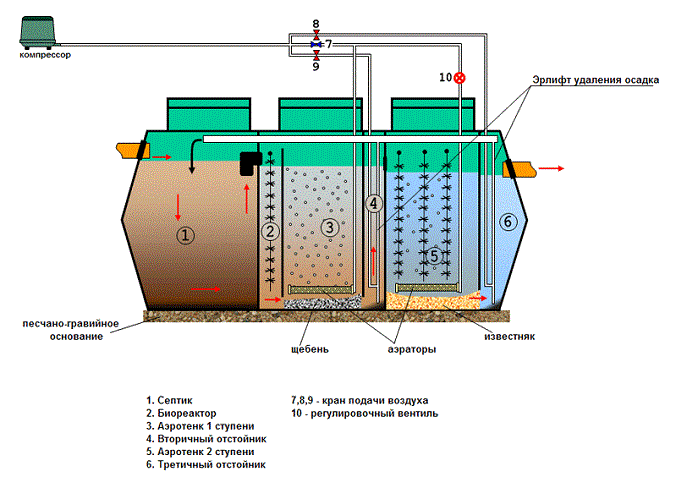 компрессор

8
7
9

10

Эрлифт удаления осадка

1
2
3
4
5
6

песчано-гравийное основание

щебень

аэраторы

известняк

1. Септик
2. Биореактор
3. Аэротенк 1 ступени
4. Вторичный отстойник
5. Аэротенк 2 ступени
6. Третичный отстойник

7,8,9 - кран подачи воздуха
10 - регулировочный вентиль