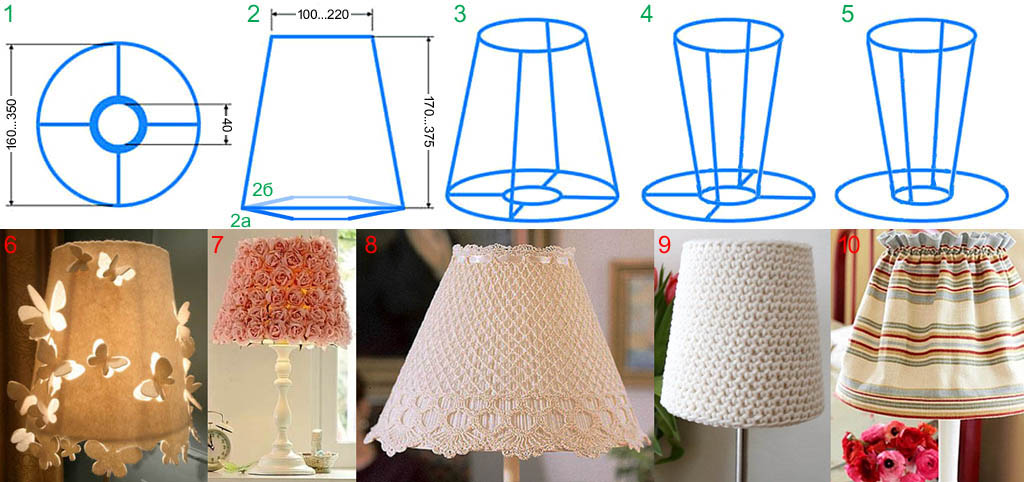 1

160...350

40

2

100...220

170...375

2б

2а

3

4

5

6

7

8

9

10