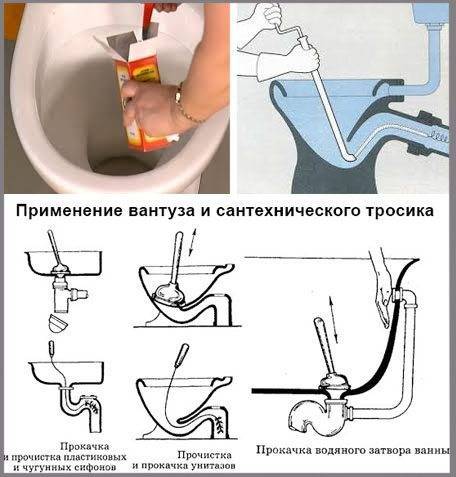 Применение вантуза и сантехнического тросика

Прокачка и прочистка пластиковых и чугунных сифонов

Прочистка и прокачка унитазов

Прокачка водяного затвора ванны