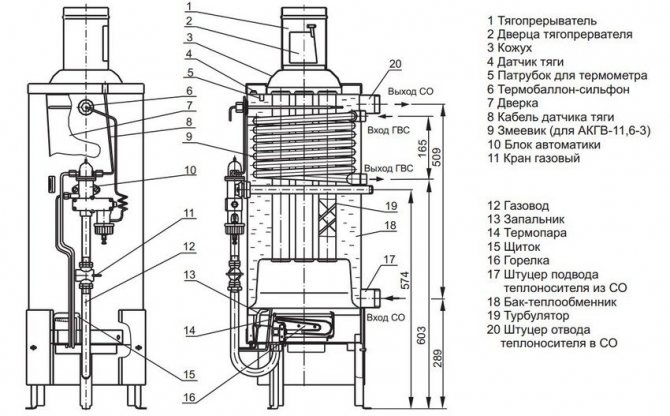 1
2
3
4
5
6
7
8
9
10
11
12
13
14
15
16
20
19
18
17
Выход СО
Вход ГВС
Выход ГВС
Вход СО
165
509
574
603
289

1 Тягопрерыватель
2 Дверца тягопрервателя
3 Кожух
4 Датчик тяги
5 Патрубок для термометра
6 Термобаллон-сильфон
7 Дверка
8 Кабель датчика тяги
9 Змеевик (для АКГВ-11,6-3)
10 Блок автоматики
11 Кран газовый

12 Газовод
13 Запальник
14 Термопара
15 Щиток
16 Горелка
17 Штуцер подвода теплоносителя из СО
18 Бак-теплообменник
19 Турбулятор
20 Штуцер отвода теплоносителя в СО