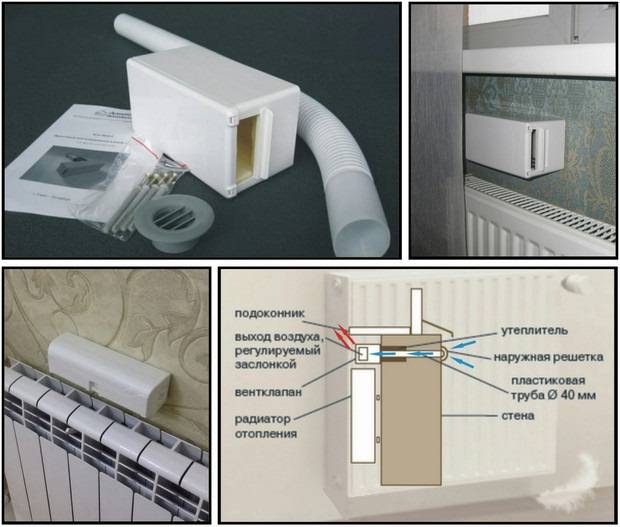 подоконник
выход воздуха, регулируемый заслонкой
вентклапан
радиатор отопления
утеплитель
наружная решетка
пластиковая труба Ø 40 мм
стена