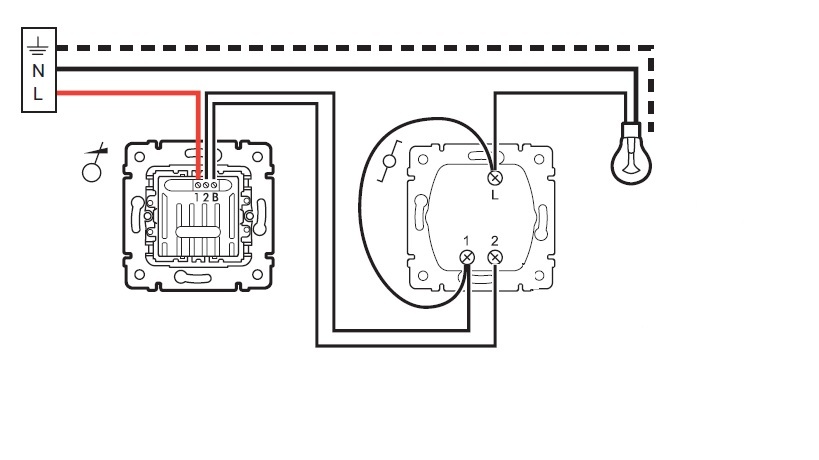 N
L
1 2 B
L
1
2