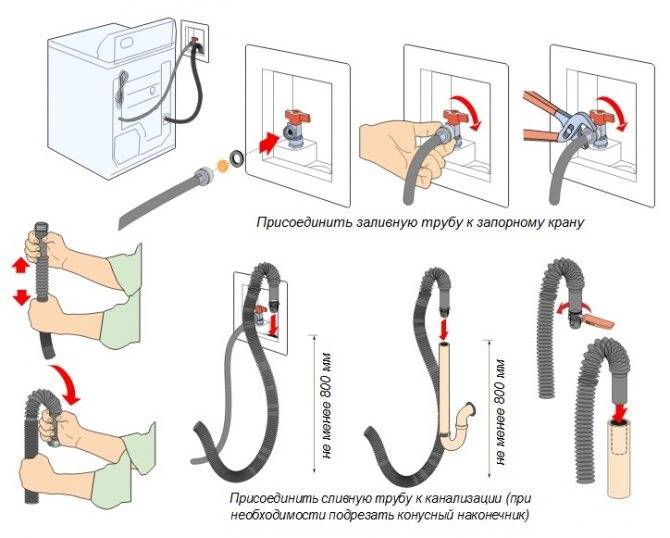 Присоединить заливную трубу к запорному крану

не менее 800 мм

не менее 800 мм

Присоединить сливную трубу к канализации (при необходимости подрезать конусный наконечник)