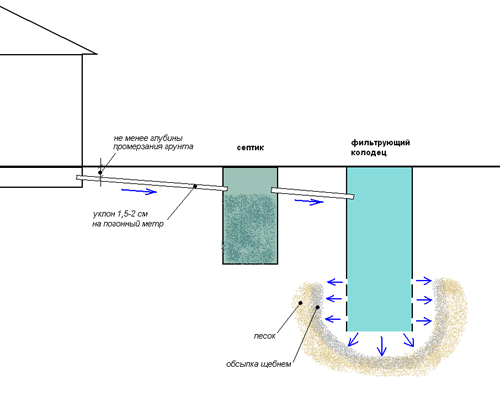 не менее глубины промерзания грунта

септик

фильтрующий колодец

уклон 1,5-2 см на погонный метр

песок

обсыпка щебнем