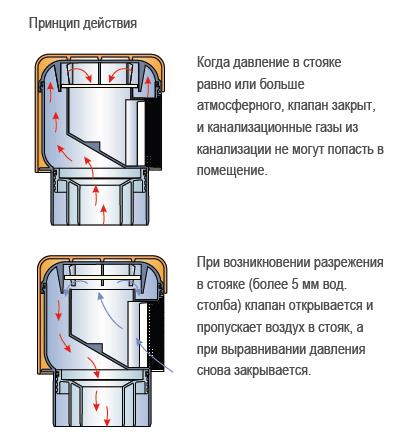 Принцип действия

Когда давление в стояке равно или больше атмосферного, клапан закрыт, и канализационные газы из канализации не могут попасть в помещение.

При возникновении разрежения в стояке (более 5 мм вод. столба) клапан открывается и пропускает воздух в стояк, а при выравнивании давления снова закрывается.