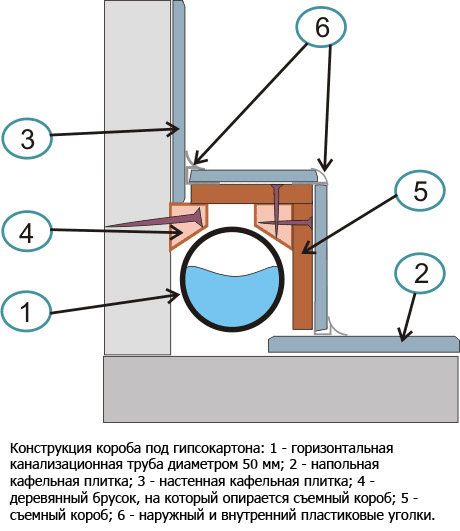 6

3

5

4

2

1

Конструкция короба под гипсокартона: 1 - горизонтальная канализационная труба диаметром 50 мм; 2 - напольная кафельная плитка; 3 - настенная кафельная плитка; 4 - деревянный брусок, на который опирается съемный короб; 5 - съемный короб; 6 - наружный и внутренний пластиковые уголки.