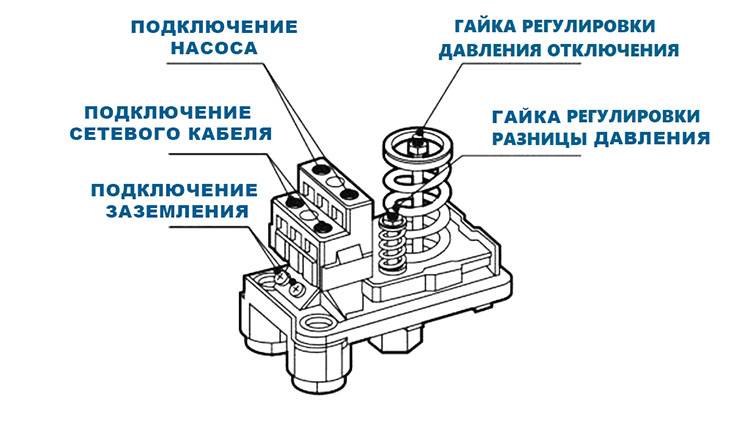 ПОДКЛЮЧЕНИЕ НАСОСА

ПОДКЛЮЧЕНИЕ СЕТЕВОГО КАБЕЛЯ

ПОДКЛЮЧЕНИЕ ЗАЗЕМЛЕНИЯ

ГАЙКА РЕГУЛИРОВКИ ДАВЛЕНИЯ ОТКЛЮЧЕНИЯ

ГАЙКА РЕГУЛИРОВКИ РАЗНИЦЫ ДАВЛЕНИЯ