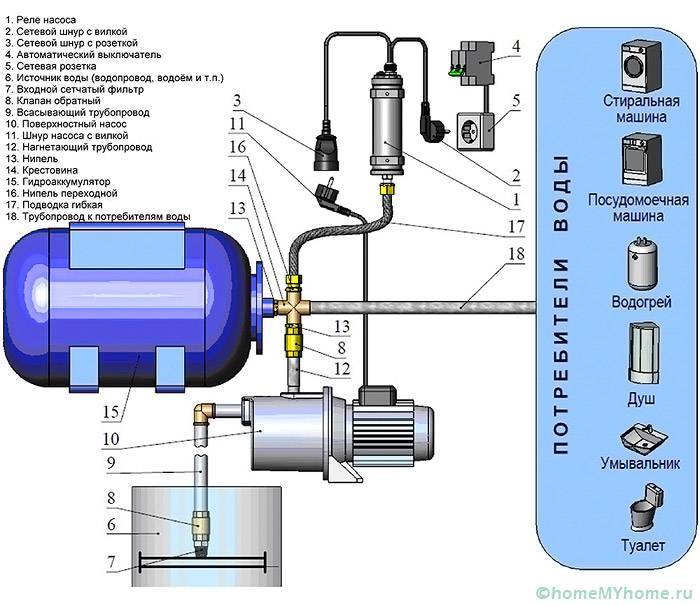 1. Реле насоса
2. Сетевой шнур с вилкой
3. Сетевой шнур с розеткой
4. Автоматический выключатель
5. Сетевая розетка
6. Источник воды (водопровод, водоём и т.п.)
7. Входной сетчатый фильтр
8. Клапан обратный
9. Всасывающий трубопровод
10. Поверхностный насос
11. Шнур насоса с вилкой
12. Нагнетающий трубопровод
13. Нипель
14. Крестовина
15. Гидроаккумулятор
16. Нипель переходной
17. Подводка гибкая
18. Трубопровод к потребителям воды

3
11
16
14
13
4
5
2
1
17
18
13
8
12
15
10
9
8
6
7

ПОТРЕБИТЕЛИ ВОДЫ

Стиральная машина
Посудомоечная машина
Водогрей
Душ
Умывальник
Туалет

©homeMYhome.ru