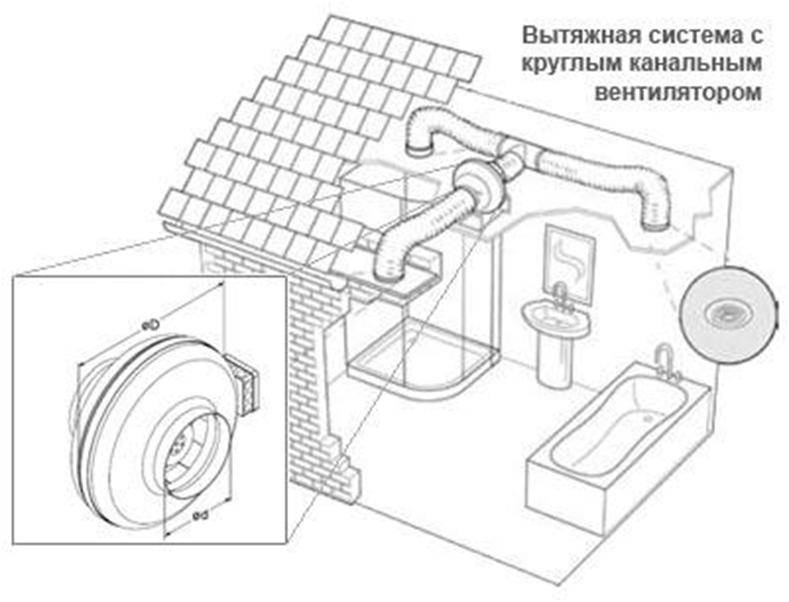 Вытяжная система с круглым канальным вентилятором

øD

ød