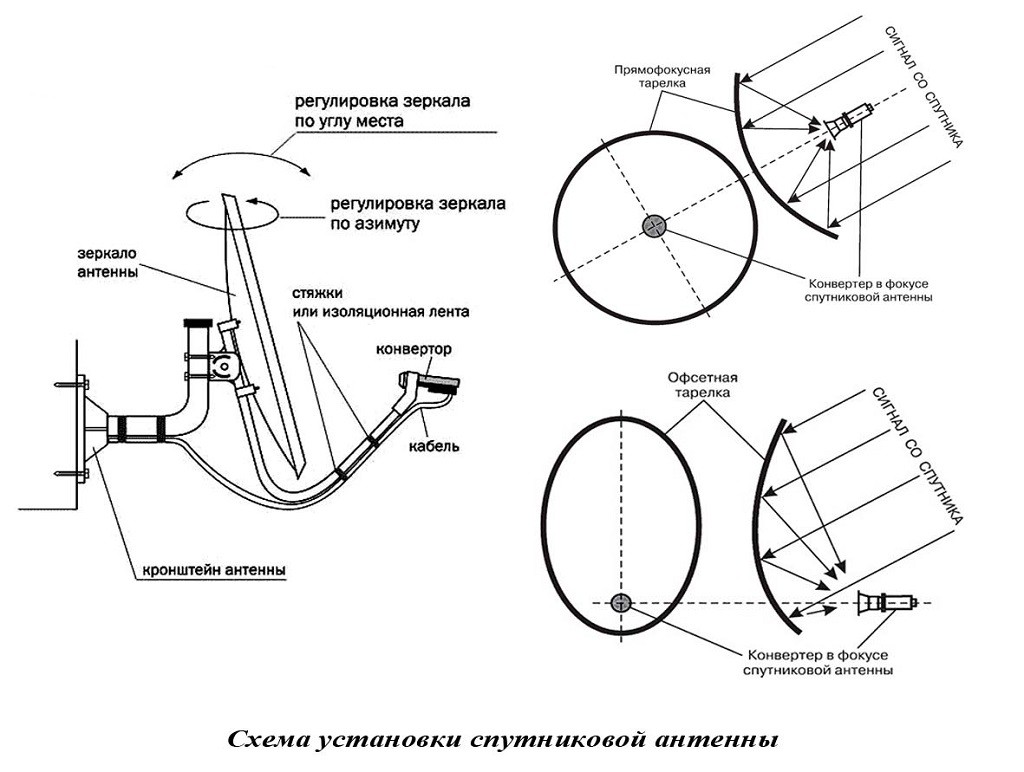 регулировка зеркала
по углу места

регулировка зеркала
по азимуту

зеркало
антенны

стяжки
или изоляционная лента

конвертор

кабель

кронштейн антенны

Прямофокусная
тарелка

СИГНАЛ СО СПУТНИКА

Конвертер в фокусе
спутниковой антенны

Офсетная
тарелка

СИГНАЛ СО СПУТНИКА

Конвертер в фокусе
спутниковой антенны

Схема установки спутниковой антенны