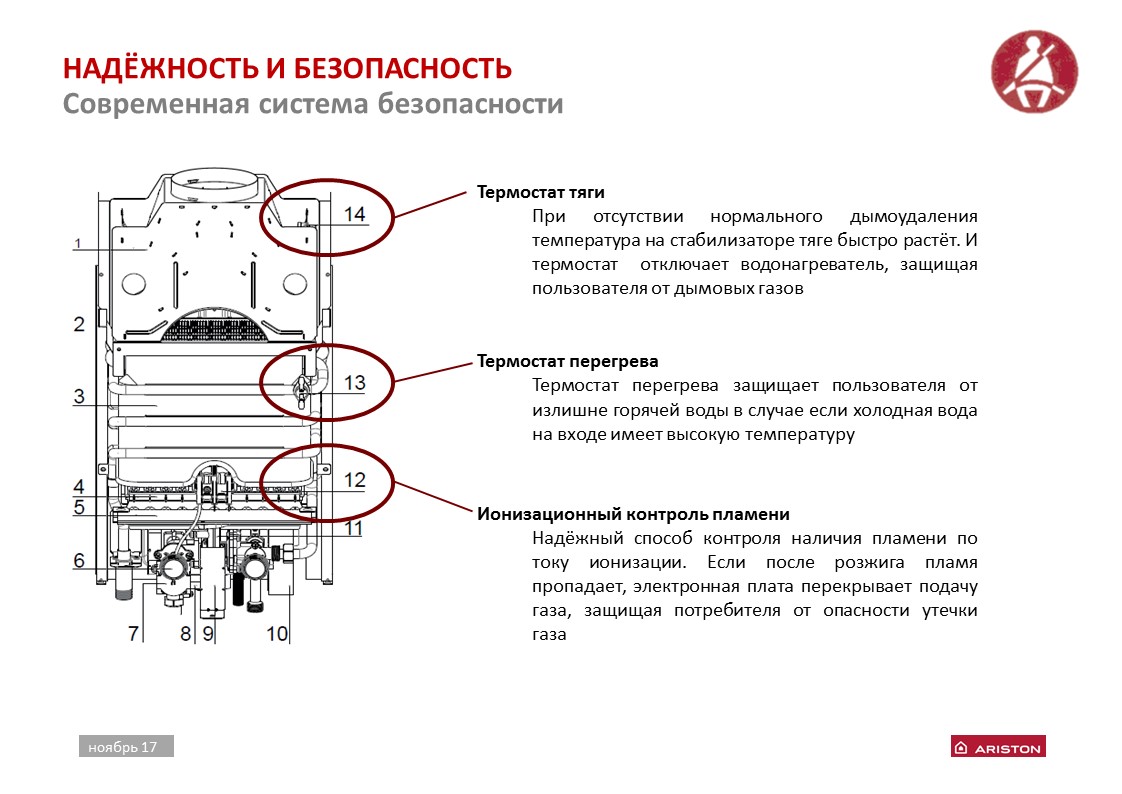 НАДЁЖНОСТЬ И БЕЗОПАСНОСТЬ
Современная система безопасности

1
2
3
4
5
6
7
8
9
10
11
12
13
14

Термостат тяги
При отсутствии нормального дымоудаления температура на стабилизаторе тяге быстро растёт. И термостат отключает водонагреватель, защищая пользователя от дымовых газов

Термостат перегрева
Термостат перегрева защищает пользователя от излишне горячей воды в случае если холодная вода на входе имеет высокую температуру

Ионизационный контроль пламени
Надёжный способ контроля наличия пламени по току ионизации. Если после розжига пламя пропадает, электронная плата перекрывает подачу газа, защищая потребителя от опасности утечки газа

ноябрь 17

ARISTON