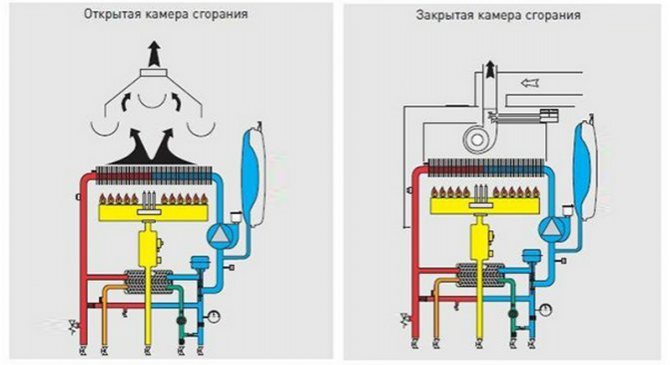 Открытая камера сгорания

Закрытая камера сгорания