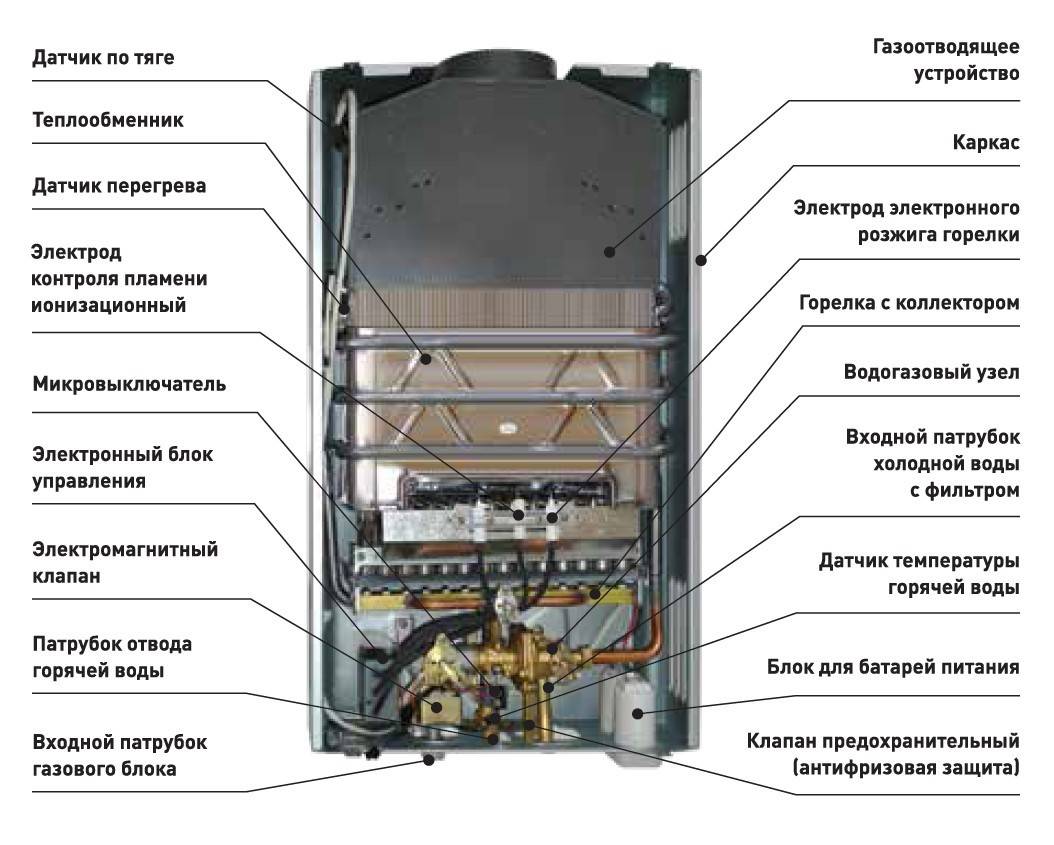 Датчик по тяге

Теплообменник

Датчик перегрева

Электрод контроля пламени ионизационный

Микровыключатель

Электронный блок управления

Электромагнитный клапан

Патрубок отвода горячей воды

Входной патрубок газового блока

Газоотводящее устройство

Каркас

Электрод электронного розжига горелки

Горелка с коллектором

Водогазовый узел

Входной патрубок холодной воды с фильтром

Датчик температуры горячей воды

Блок для батарей питания

Клапан предохранительный (антифризовая защита)