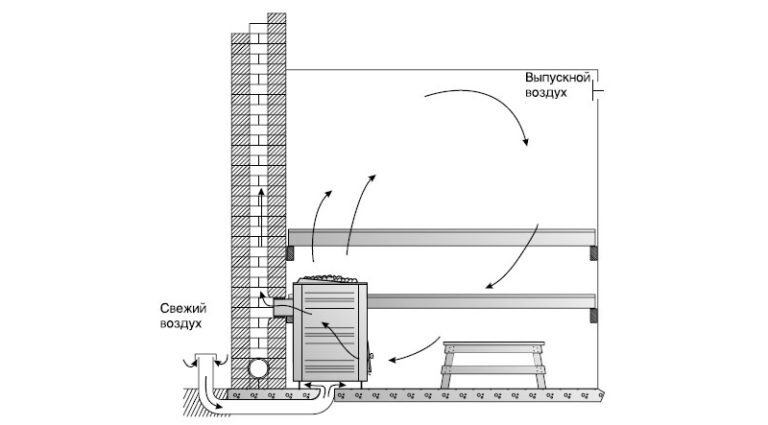 Выпускной воздух

Свежий воздух