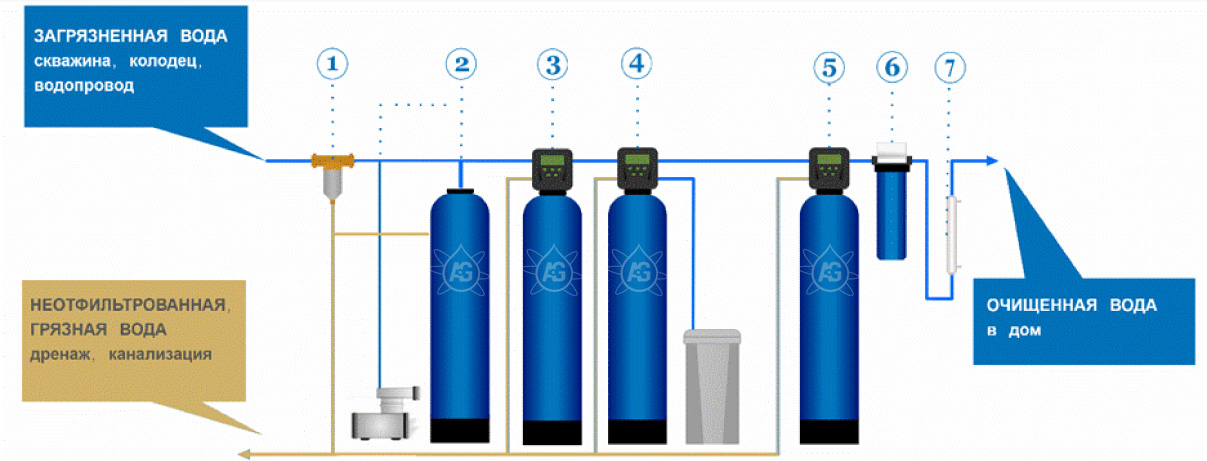 ЗАГРЯЗНЕННАЯ ВОДА
скважина, колодец, водопровод

1
2
3
4
5
6
7

AG
AG
AG
AG

НЕОТФИЛЬТРОВАННАЯ, ГРЯЗНАЯ ВОДА
дренаж, канализация

ОЧИЩЕННАЯ ВОДА
в дом