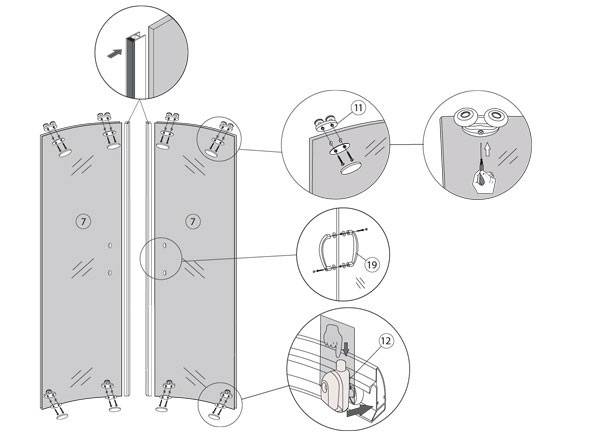 7

7

11

19

12