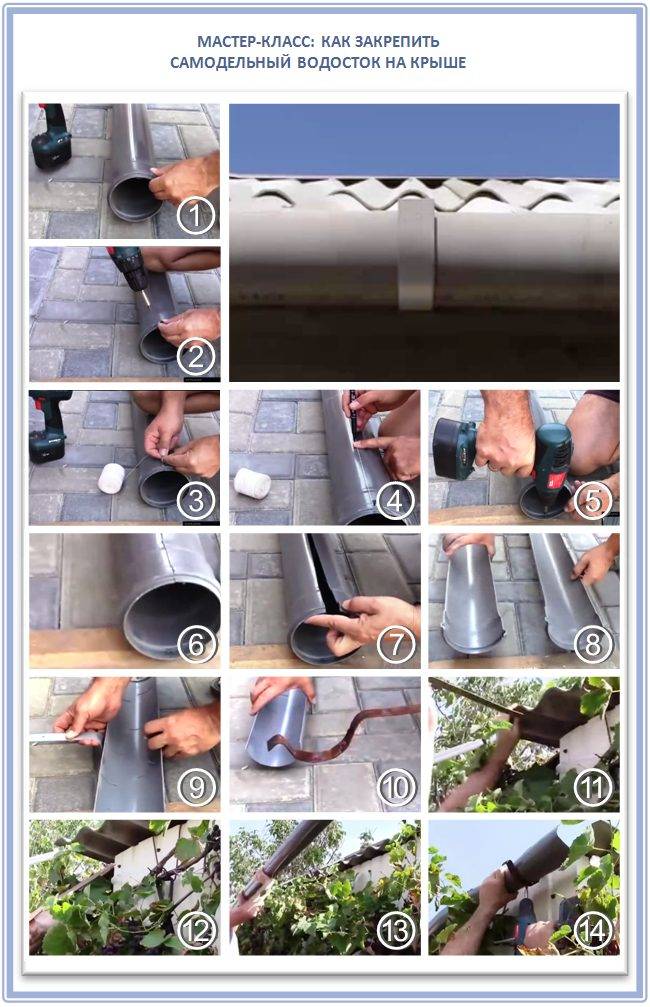 МАСТЕР-КЛАСС: КАК ЗАКРЕПИТЬ
САМОДЕЛЬНЫЙ ВОДОСТОК НА КРЫШЕ

1
2
3
4
5
6
7
8
9
10
11
12
13
14