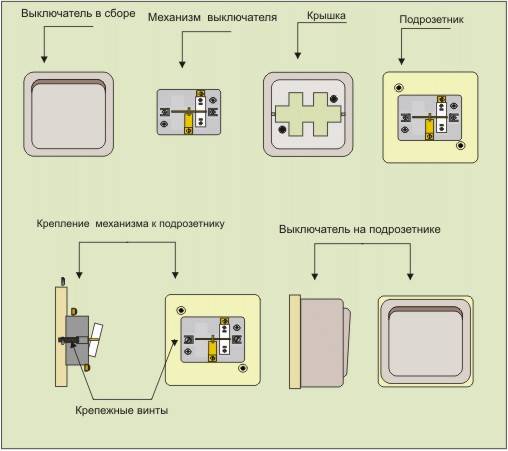 Выключатель в сборе

Механизм выключателя

Крышка

Подрозетник

Крепление механизма к подрозетнику

Выключатель на подрозетнике

Крепежные винты