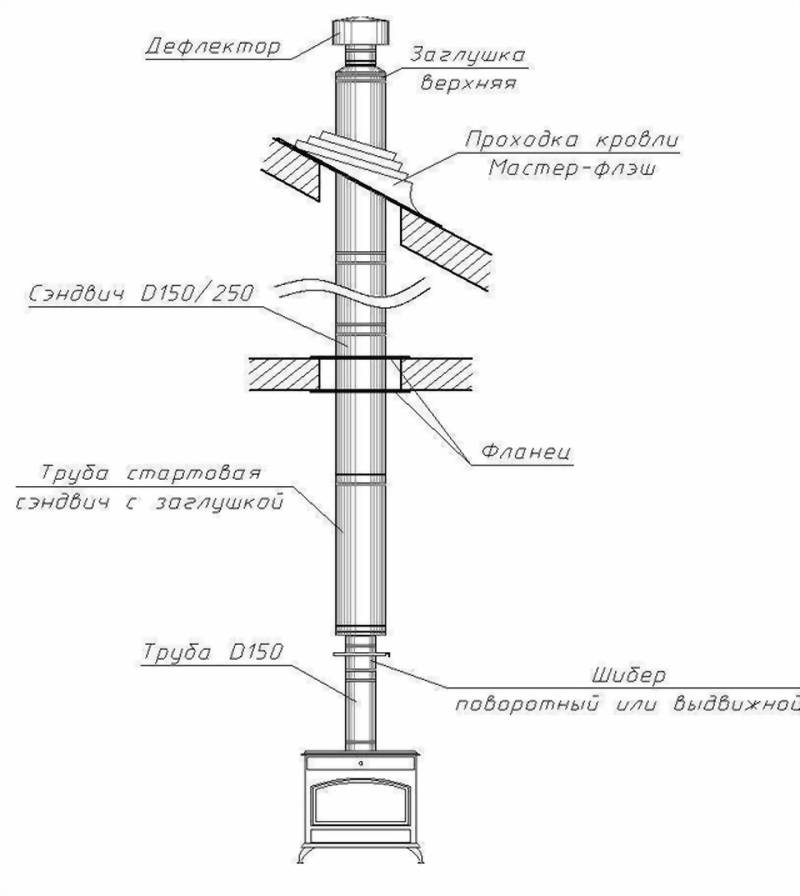 Дефлектор

Заглушка верхняя

Проходка кровли Мастер-флэш

Сэндвич D150/250

Фланец

Труба стартовая сэндвич с заглушкой

Труба D150

Шибер поворотный или выдвижной