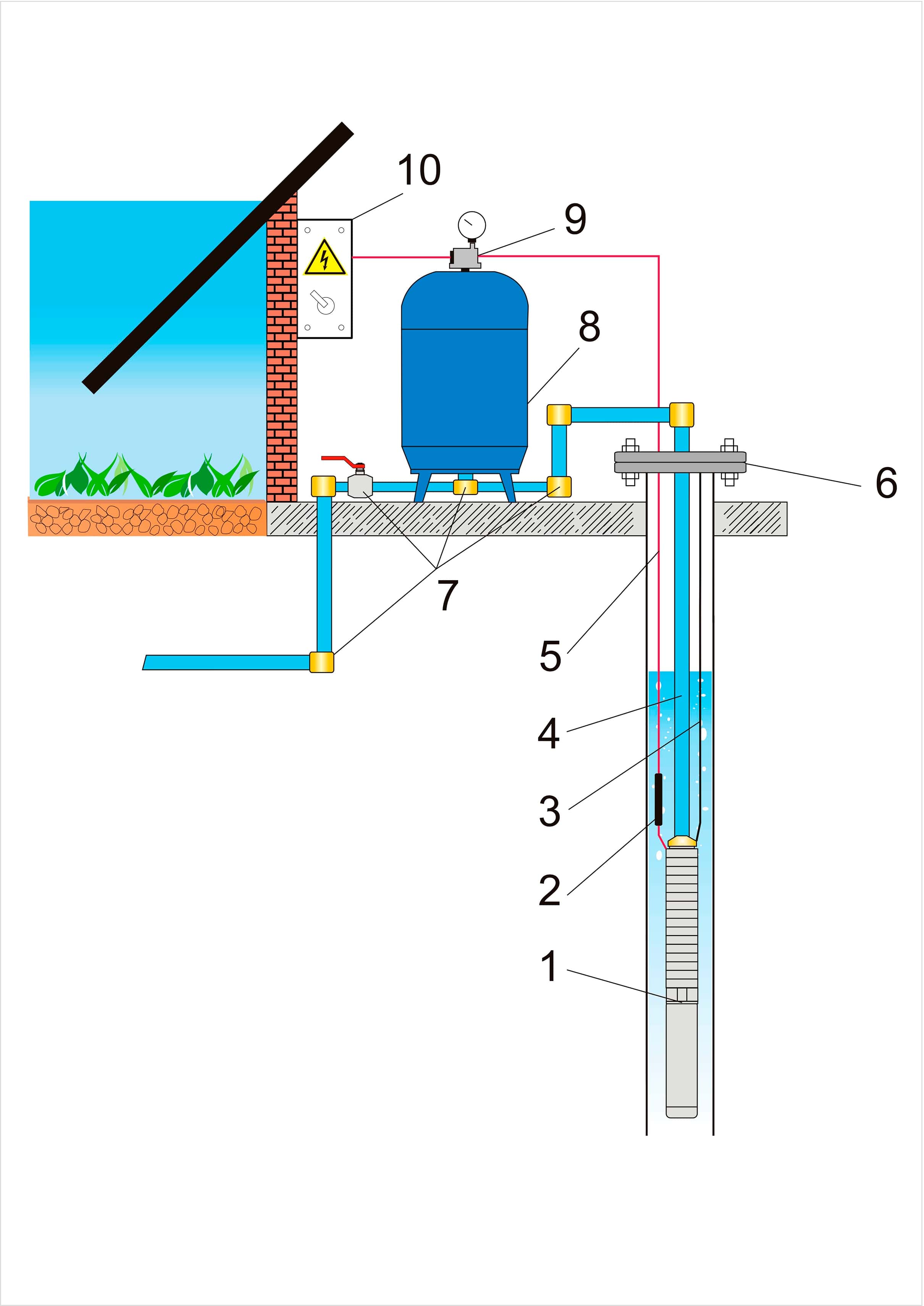 10
9
8
6
7
5
4
3
2
1