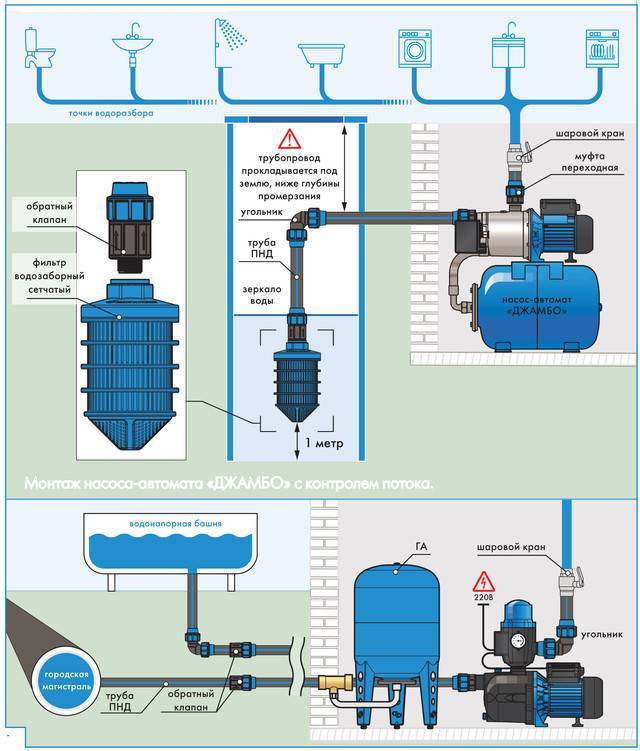 точки водоразбора

трубопровод прокладывается под землю, ниже глубины промерзания

шаровой кран

муфта переходная

обратный клапан

фильтр водозаборный сетчатый

угольник

труба ПНД

зеркало воды

насос-автомат «ДЖАМБО»

1 метр

Монтаж насоса-автомата «ДЖАМБО» с контролем потока.

водонапорная башня

ГА

шаровой кран

220В

угольник

городская магистраль

труба ПНД

обратный клапан