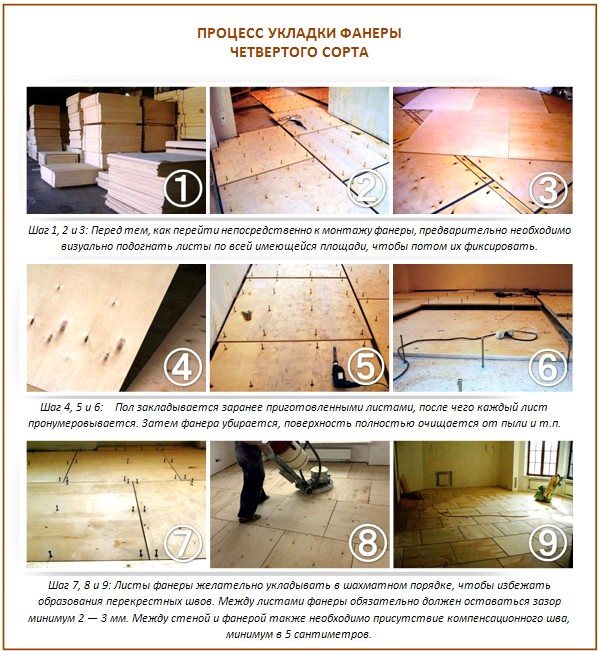 ПРОЦЕСС УКЛАДКИ ФАНЕРЫ
ЧЕТВЕРТОГО СОРТА

1

2

3

Шаг 1, 2 и 3: Перед тем, как перейти непосредственно к монтажу фанеры, предварительно необходимо визуально подогнать листы по всей имеющейся площади, чтобы потом их фиксировать.

4

5

6

Шаг 4, 5 и 6: Пол закладывается заранее приготовленными листами, после чего каждый лист пронумеровывается. Затем фанера убирается, поверхность полностью очищается от пыли и т.п.

7

8

9

Шаг 7, 8 и 9: Листы фанеры желательно укладывать в шахматном порядке, чтобы избежать образования перекрестных швов. Между листами фанеры обязательно должен оставаться зазор минимум 2 — 3 мм. Между стеной и фанерой также необходимо присутствие компенсационного шва, минимум в 5 сантиметров.