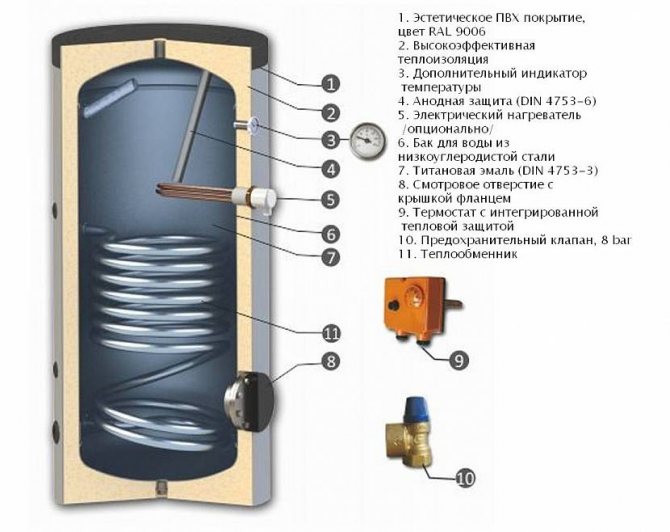 1. Эстетическое ПВХ покрытие, цвет RAL 9006
2. Высокоэффективная теплоизоляция
3. Дополнительный индикатор температуры
4. Анодная защита (DIN 4753-6)
5. Электрический нагреватель /опционально/
6. Бак для воды из низкоуглеродистой стали
7. Титановая эмаль (DIN 4753-3)
8. Смотровое отверстие с крышкой фланцем
9. Термостат с интегрированной тепловой защитой
10. Предохранительный клапан, 8 bar
11. Теплообменник

1
2
3
4
5
6
7
11
8
9
10