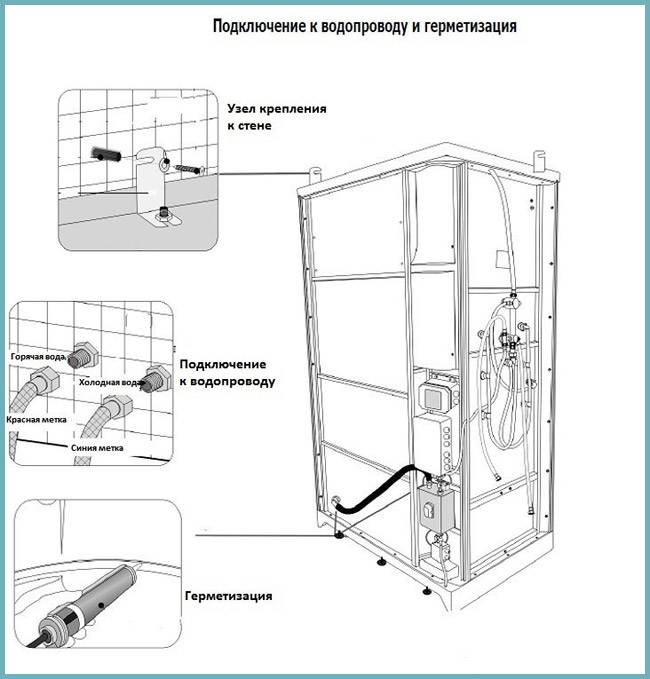 Подключение к водопроводу и герметизация

Узел крепления к стене

Горячая вода

Холодная вода

Красная метка

Синия метка

Подключение к водопроводу

Герметизация