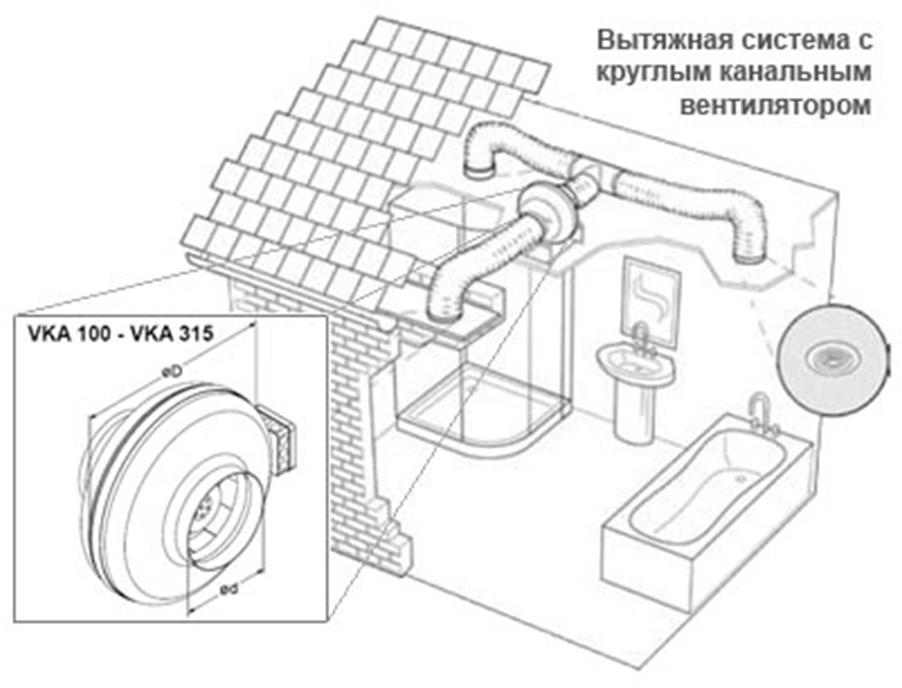 Вытяжная система с круглым канальным вентилятором

VKA 100 - VKA 315

øD

ød