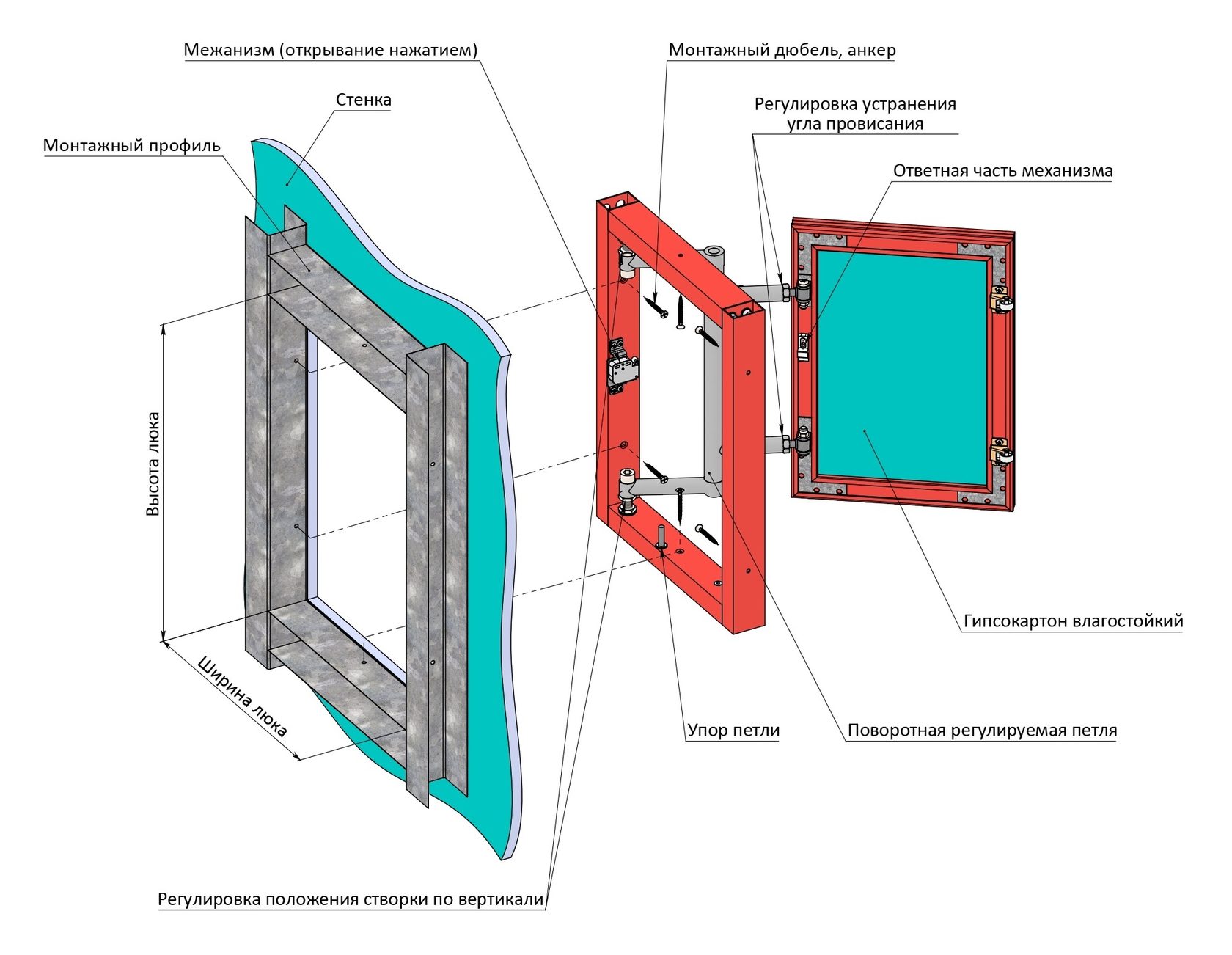 Межанизм (открывание нажатием)

Монтажный дюбель, анкер

Стенка

Регулировка устранения угла провисания

Монтажный профиль

Ответная часть механизма

Высота люка

Ширина люка

Гипсокартон влагостойкий

Упор петли

Поворотная регулируемая петля

Регулировка положения створки по вертикали