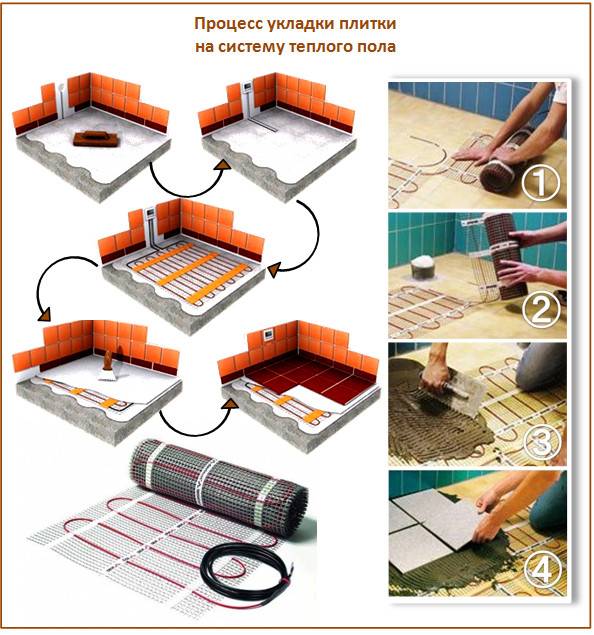 Процесс укладки плитки
на систему теплого пола

1

2

3

4