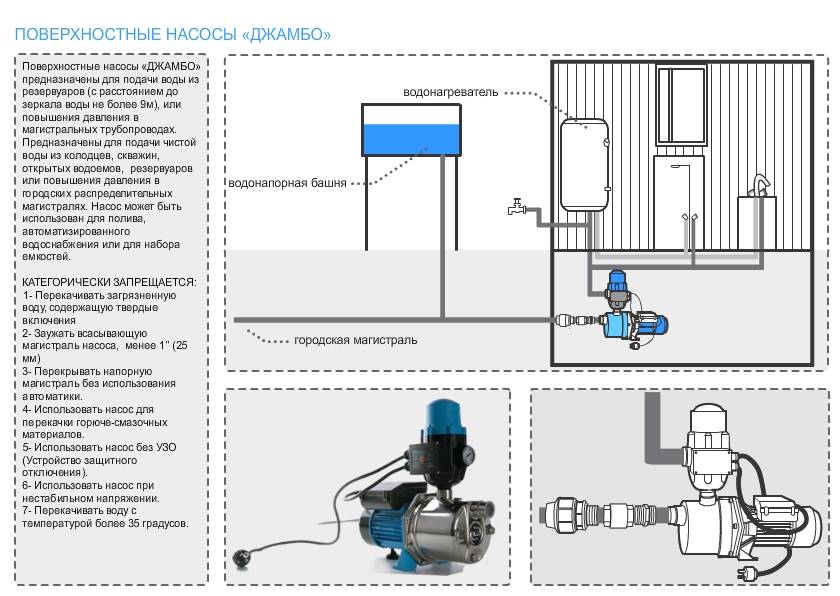 ПОВЕРХНОСТНЫЕ НАСОСЫ «ДЖАМБО»

Поверхностные насосы «ДЖАМБО» предназначены для подачи воды из резервуаров (с расстоянием до зеркала воды не более 9м), или повышения давления в магистральных трубопроводах. Предназначены для подачи чистой воды из колодцев, скважин, открытых водоемов, резервуаров или повышения давления в городских распределительных магистралях. Насос может быть использован для полива, автоматизированного водоснабжения или для набора емкостей.

КАТЕГОРИЧЕСКИ ЗАПРЕЩАЕТСЯ:
1- Перекачивать загрязненную воду, содержащую твердые включения
2- Заужать всасывающую магистраль насоса, менее 1" (25 мм)
3- Перекрывать напорную магистраль без использования автоматики.
4- Использовать насос для перекачки горюче-смазочных материалов.
5- Использовать насос без УЗО (Устройство защитного отключения).
6- Использовать насос при нестабильном напряжении.
7- Перекачивать воду с температурой более 35 градусов.

водонагреватель

водонапорная башня

городская магистраль