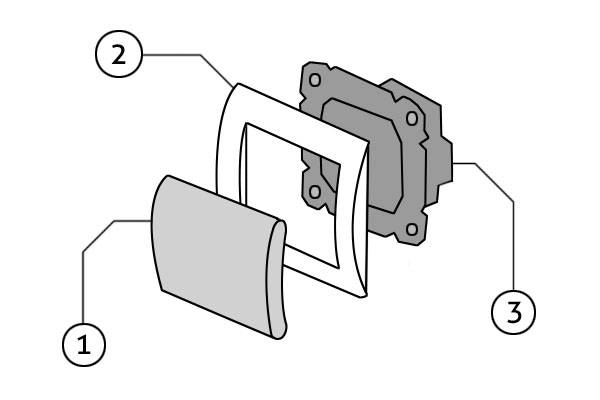 2

3

1