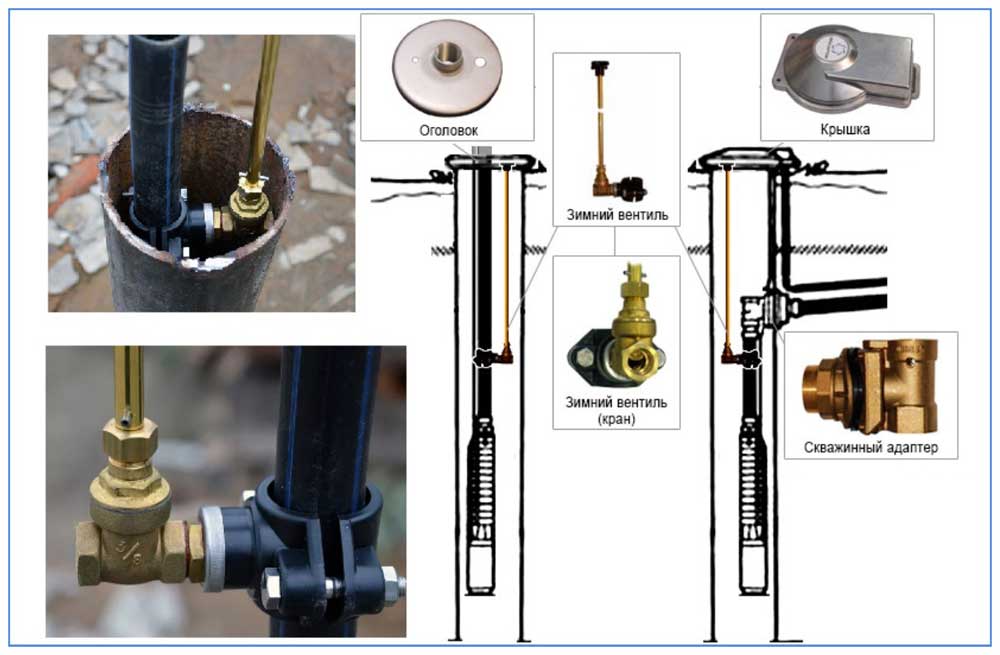 Оголовок

Зимний вентиль

Крышка

Зимний вентиль (кран)

Скважинный адаптер

5/8