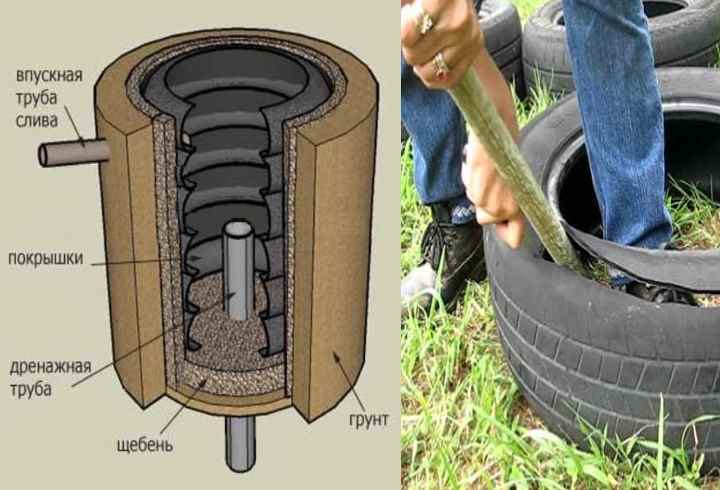 впускная труба слива

покрышки

дренажная труба

щебень

грунт