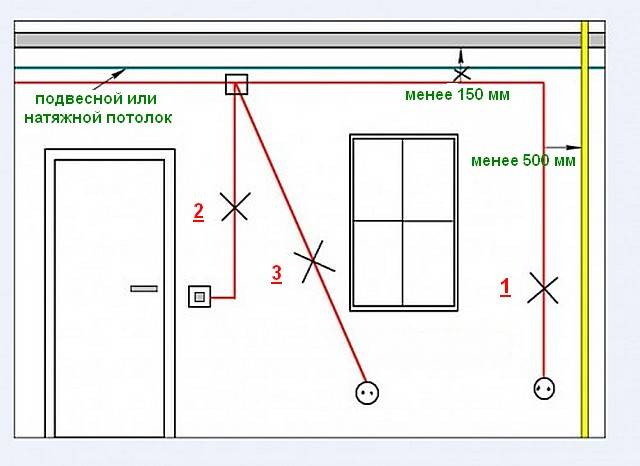 подвесной или натяжной потолок

менее 150 мм

менее 500 мм

2

3

1