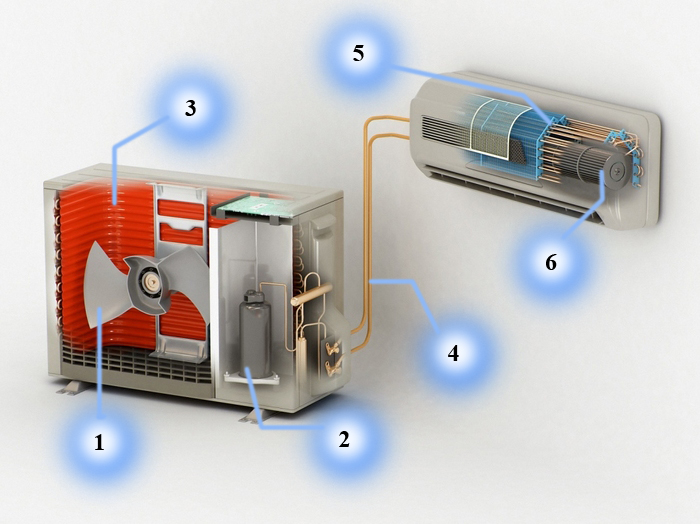 5
3
6
4
1
2