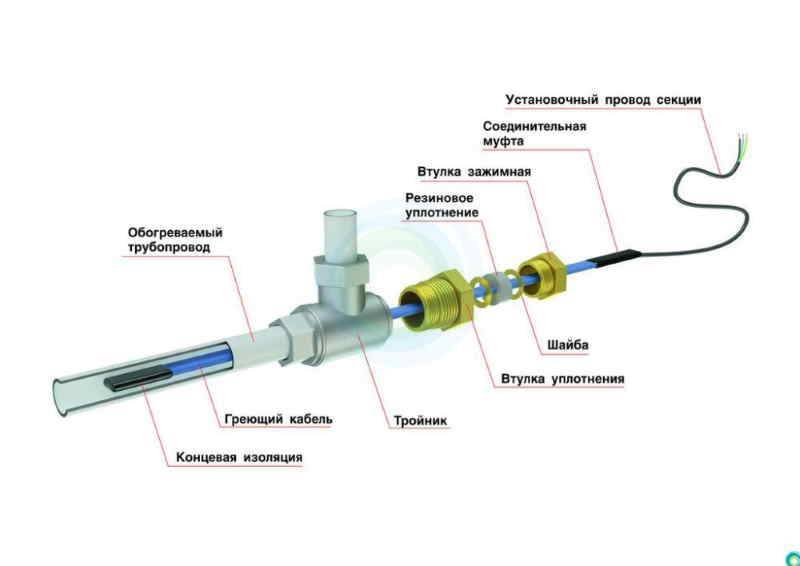 Установочный провод секции

Соединительная муфта

Втулка зажимная

Резиновое уплотнение

Обогреваемый трубопровод

Шайба

Втулка уплотнения

Греющий кабель

Тройник

Концевая изоляция