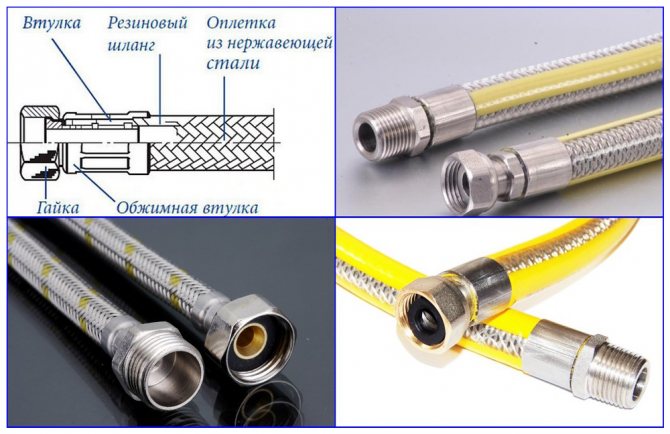 Втулка
Резиновый шланг
Оплетка из нержавеющей стали
Гайка
Обжимная втулка