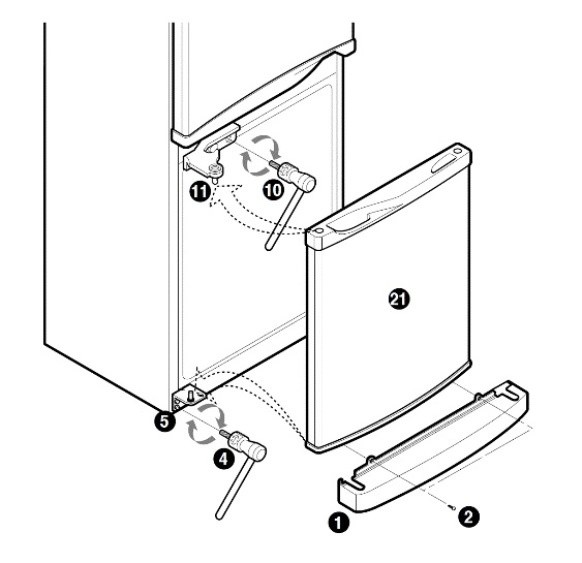 11
10
21
5
4
1
2