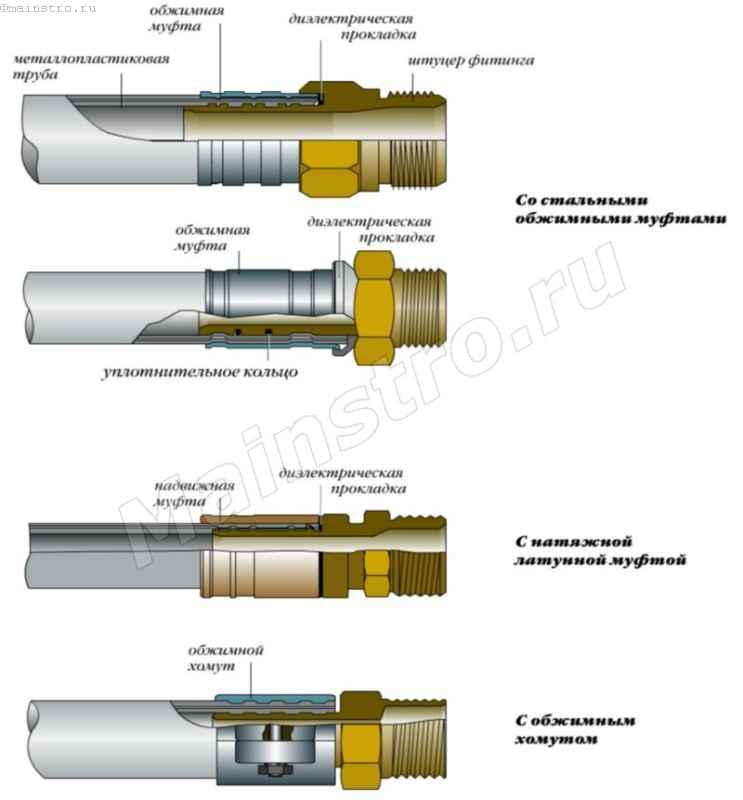 ©mainstro.ru

обжимная муфта

диэлектрическая прокладка

металлопластиковая труба

штуцер фитинга

Со стальными обжимными муфтами

обжимная муфта

диэлектрическая прокладка

уплотнительное кольцо

Mainstro.ru

надвижная муфта

диэлектрическая прокладка

С натяжной латунной муфтой

обжимной хомут

С обжимным хомутом