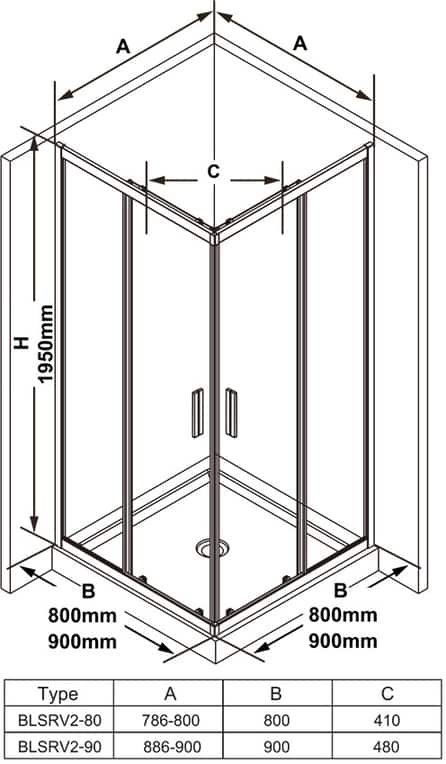 A
A
C
H
1950mm
B
800mm
900mm
B
800mm
900mm

| Type | A | B | C |
|---|---|---|---|
| BLSRV2-80 | 786-800 | 800 | 410 |
| BLSRV2-90 | 886-900 | 900 | 480 |