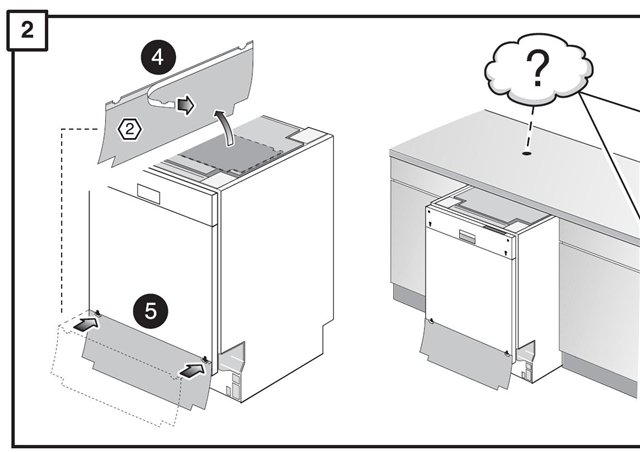 2

4

2

5

?