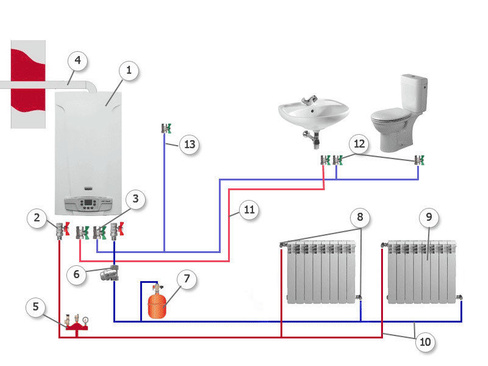 4
1
13
12
3
2
11
8
9
6
7
5
10